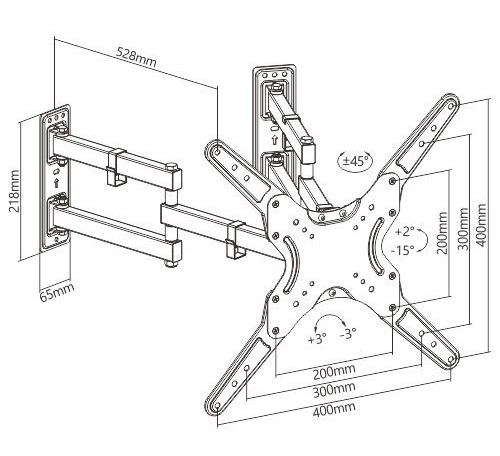 528mm
218mm
65mm
±45°
+2°
-15°
200mm
300mm
400mm
+3°
-3°
200mm
300mm
400mm