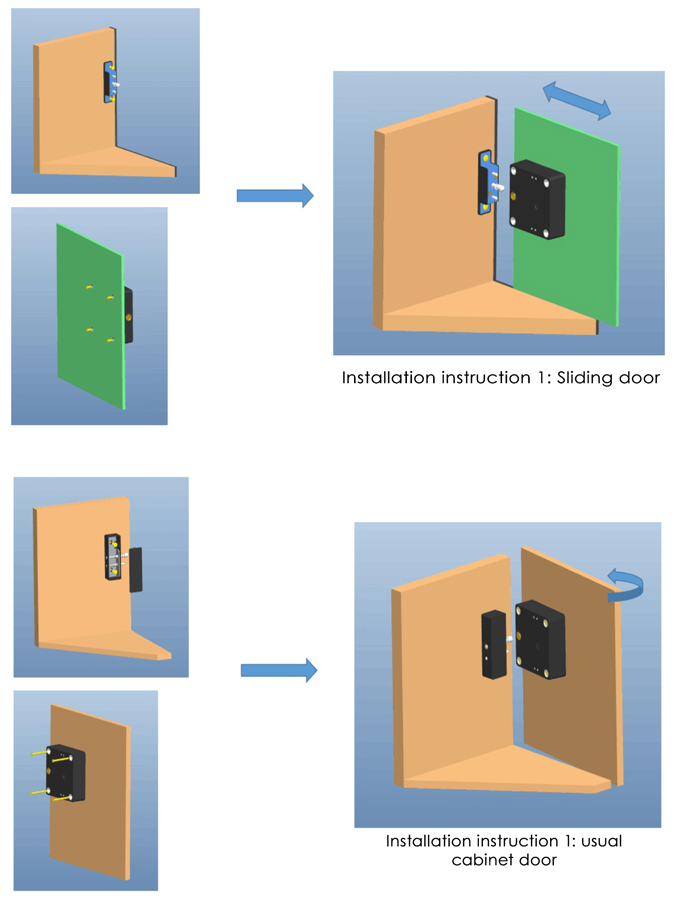 Installation instruction 1: Sliding door

Installation instruction 1: usual cabinet door