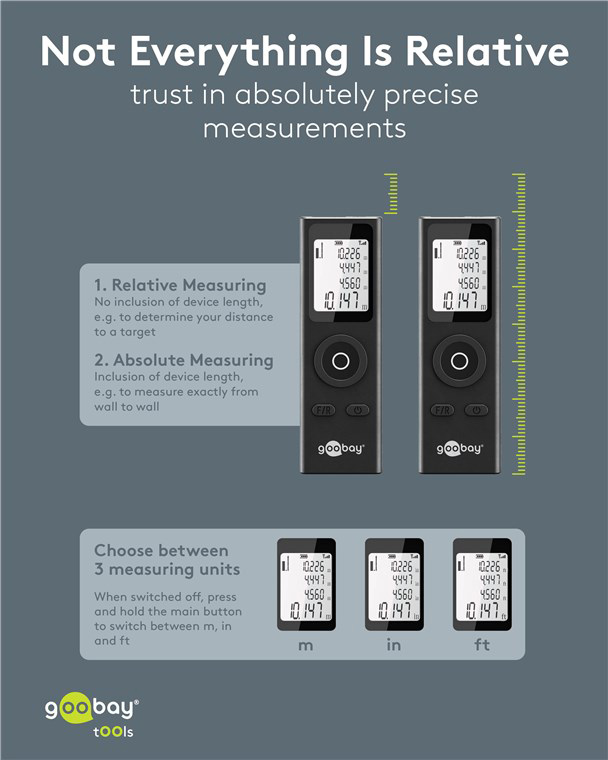 Not Everything Is Relative
trust in absolutely precise measurements

1. Relative Measuring
No inclusion of device length, e.g. to determine your distance to a target

2. Absolute Measuring
Inclusion of device length, e.g. to measure exactly from wall to wall

10.226
4.447
4.560
10.147 m
F/R
goobay®

10.226
4.447
4.560
10.147 m
F/R
goobay®

Choose between 3 measuring units
When switched off, press and hold the main button to switch between m, in and ft

10.226
4.447
4.560
10.147 m
m

10.226
4.447
4.560
10.147 in
in

10.226
4.447
4.560
10.147 ft
ft

goobay®
tOOls